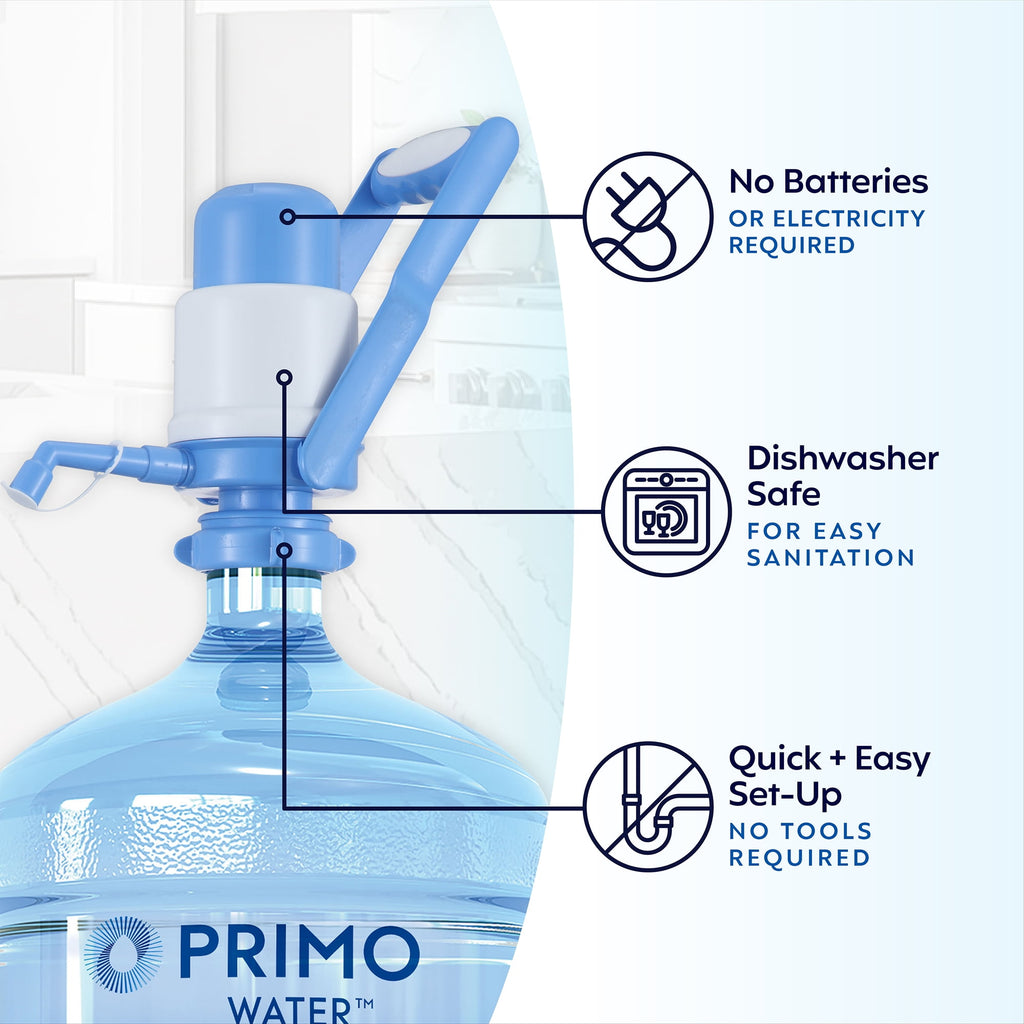 No Batteries
OR ELECTRICITY REQUIRED

Dishwasher Safe
FOR EASY SANITATION

Quick + Easy Set-Up
NO TOOLS REQUIRED

PRIMO
WATER™